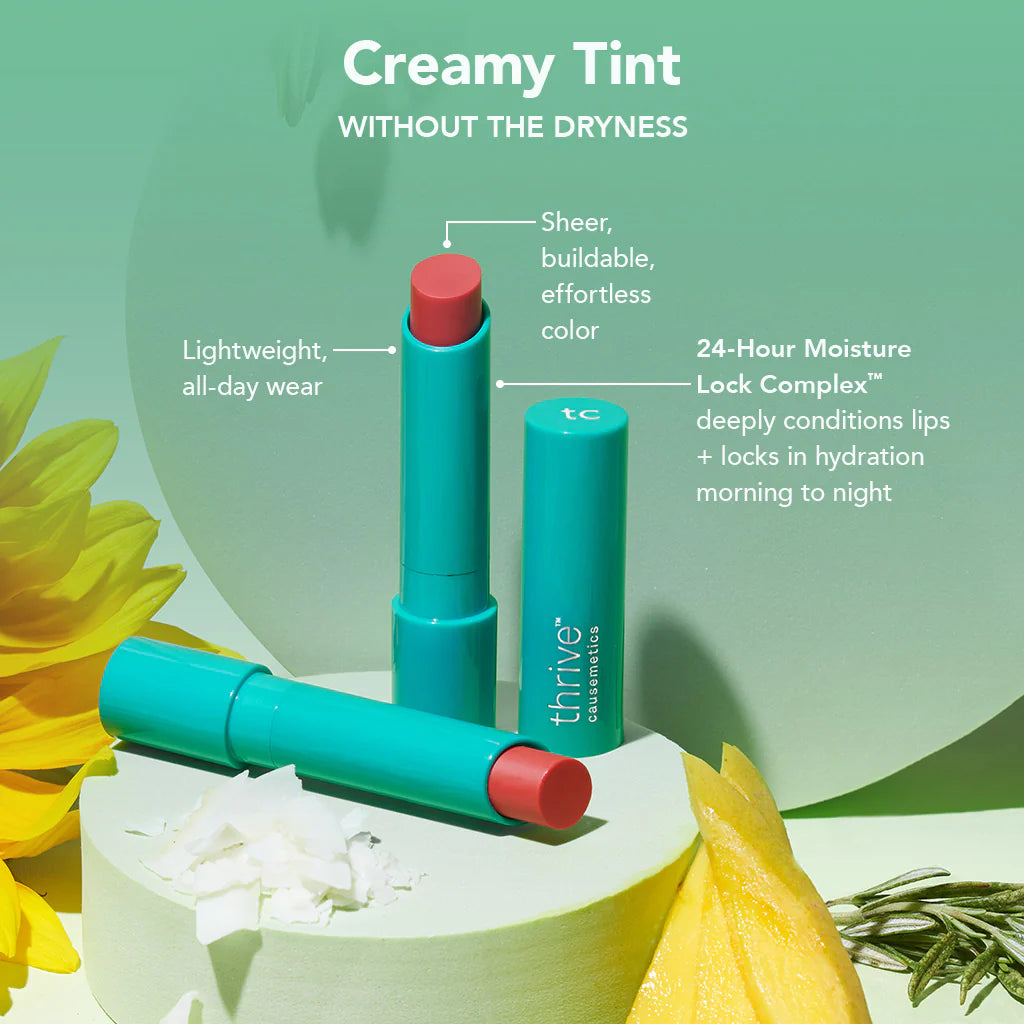 Creamy Tint
WITHOUT THE DRYNESS

Sheer, buildable, effortless color

Lightweight, all-day wear

24-Hour Moisture Lock Complex™ deeply conditions lips + locks in hydration morning to night

tc

thrive™ causemetics